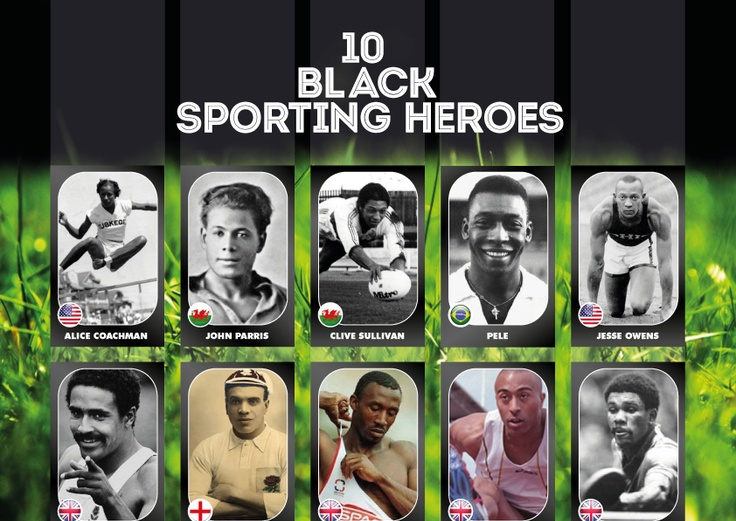 10
BLACK
SPORTING HEROES

ALICE COACHMAN

JOHN PARRIS

CLIVE SULLIVAN

PELE

JESSE OWENS