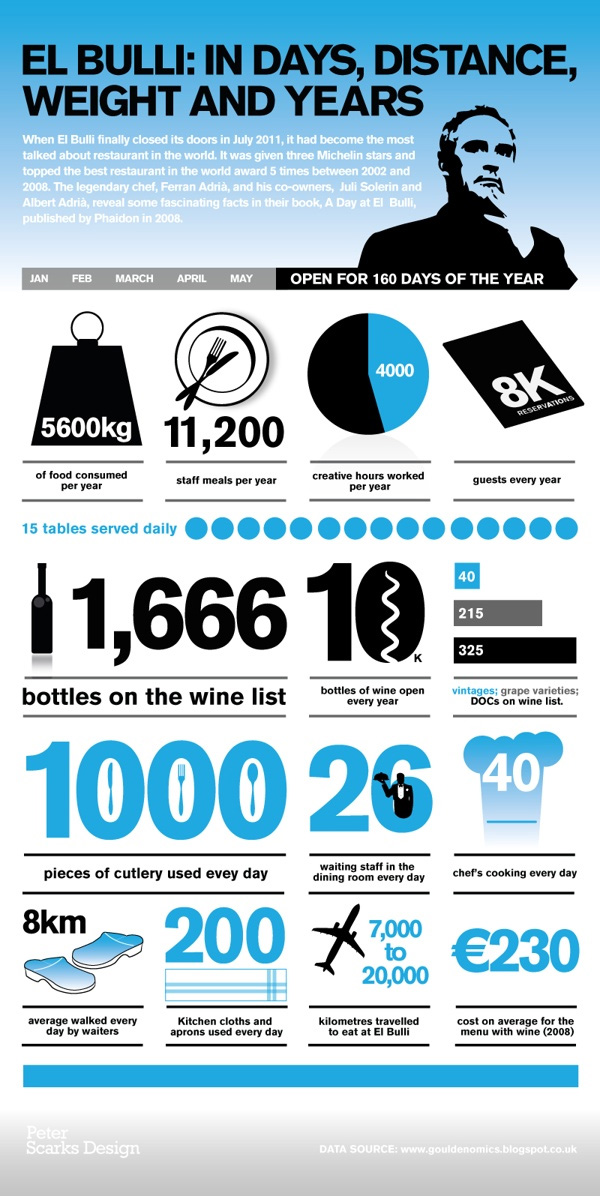 EL BULLI: IN DAYS, DISTANCE, WEIGHT AND YEARS

When El Bulli finally closed its doors in July 2011, it had become the most talked about restaurant in the world. It was given three Michelin stars and topped the best restaurant in the world award 5 times between 2002 and 2008. The legendary chef, Ferran Adrià, and his co-owners, Juli Solerin and Albert Adrià, reveal some fascinating facts in their book, A Day at El Bulli, published by Phaidon in 2008.

JAN FEB MARCH APRIL MAY OPEN FOR 160 DAYS OF THE YEAR

5600kg
of food consumed per year

11,200
staff meals per year

4000
creative hours worked per year

8K RESERVATIONS
guests every year

15 tables served daily

1,666
bottles on the wine list

10 K
bottles of wine open every year

40
215
325
vintages; grape varieties; DOCs on wine list.

1000
pieces of cutlery used every day

26
waiting staff in the dining room every day

40
chef's cooking every day

8km
average walked every day by waiters

200
Kitchen cloths and aprons used every day

7,000 to 20,000
kilometres travelled to eat at El Bulli

€230
cost on average for the menu with wine (2008)

Peter Scarks Design

DATA SOURCE: www.gouldenomics.blogspot.co.uk